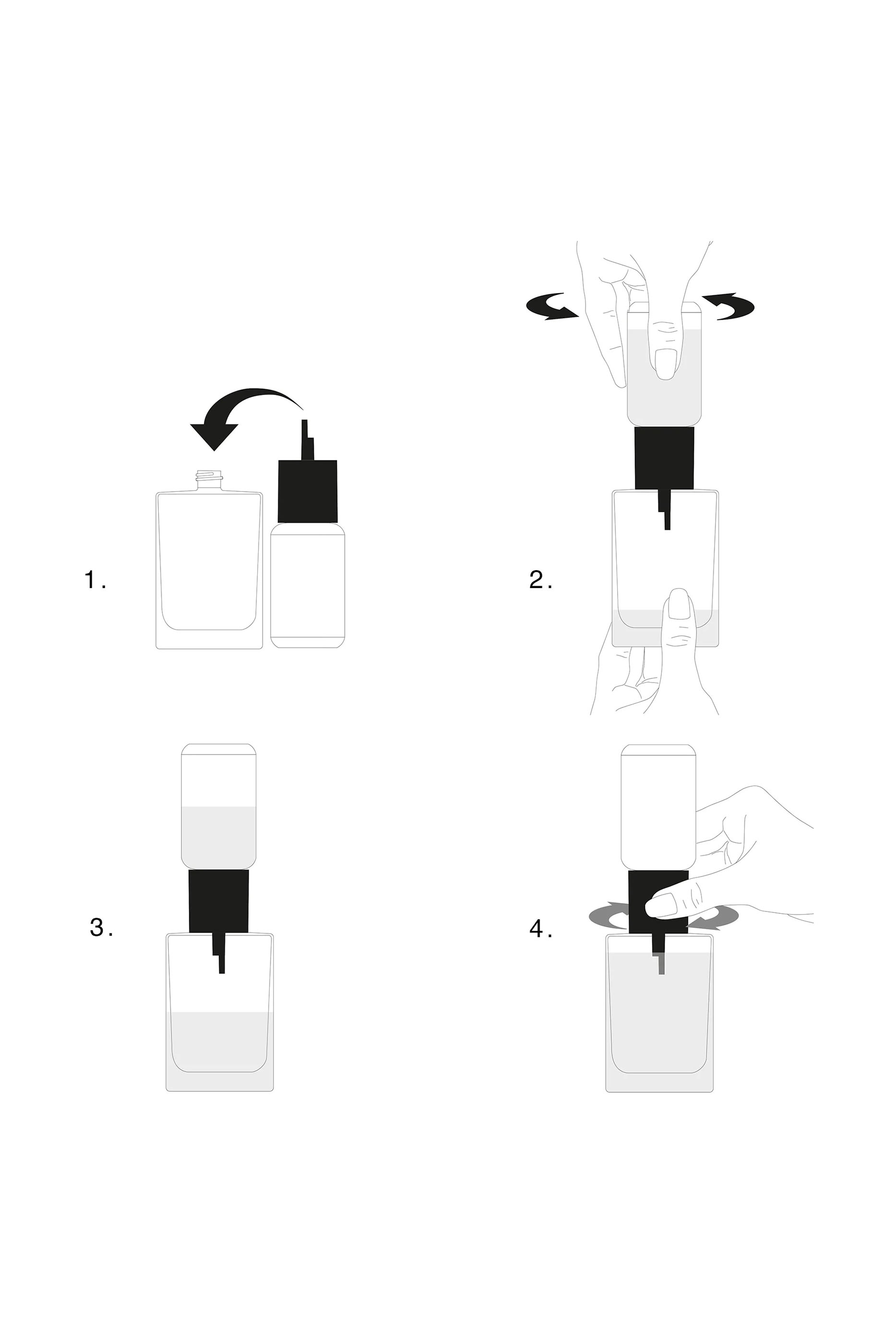 1.

2.

3.

4.