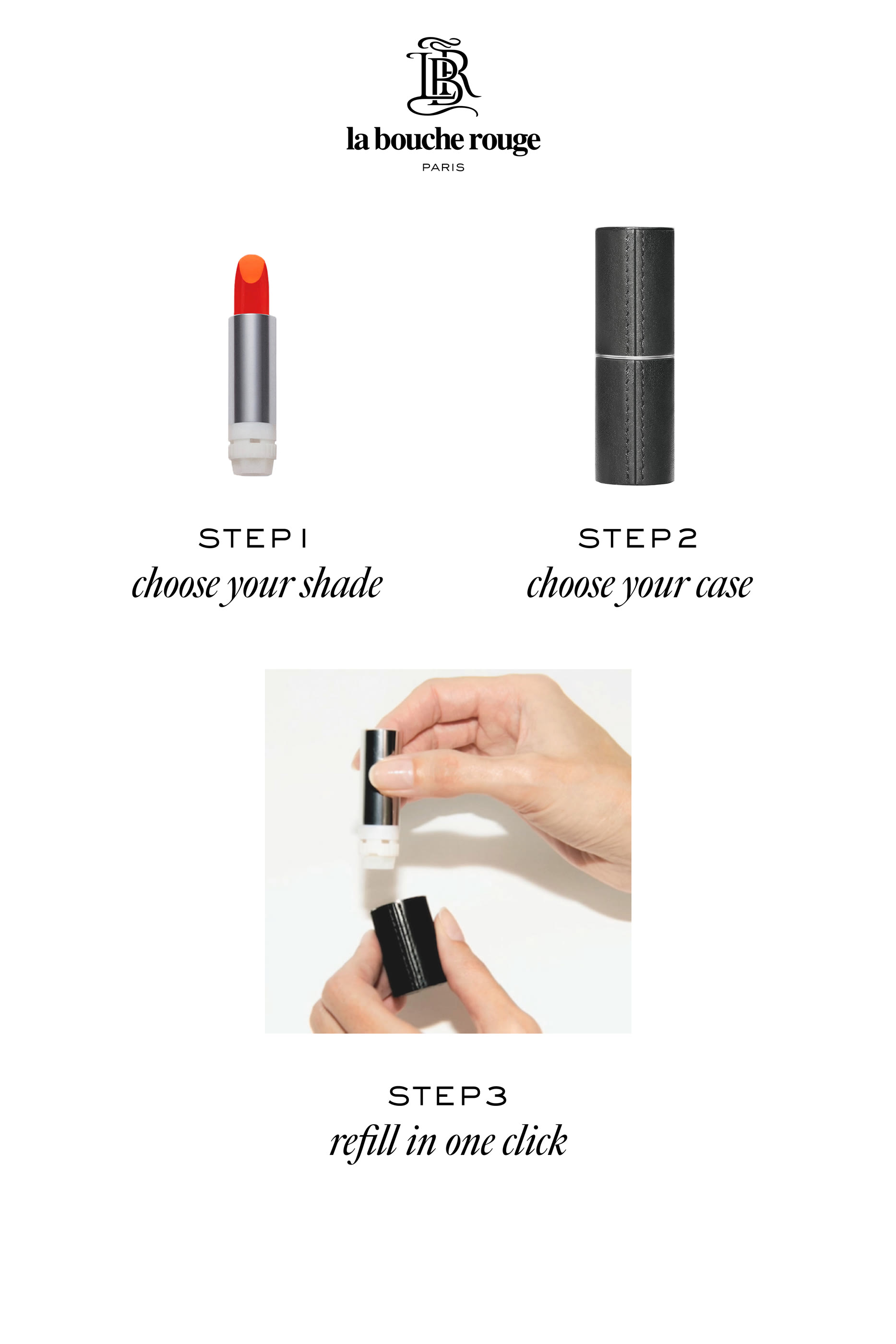 LBR

la bouche rouge
PARIS

STEP 1
choose your shade

STEP 2
choose your case

STEP 3
refill in one click